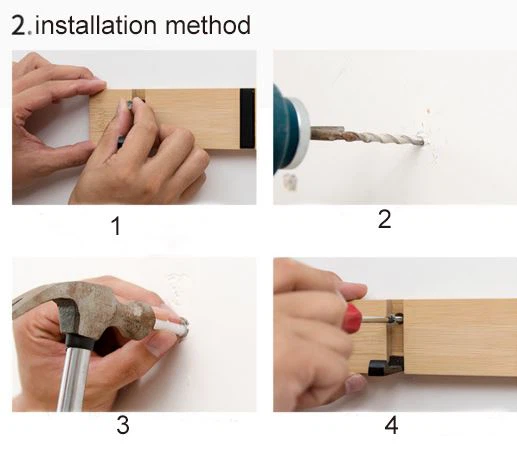 2.installation method

1

2

3

4